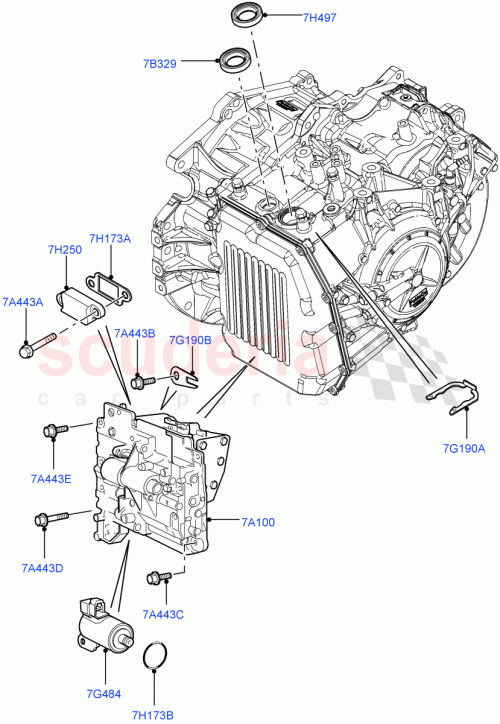 7H497
7B329
7H250
7H173A
7A443A
7A443B
7G190B
scuderia
car parts
7G190A
7A443E
7A100
7A443D
7A443C
7G484
7H173B