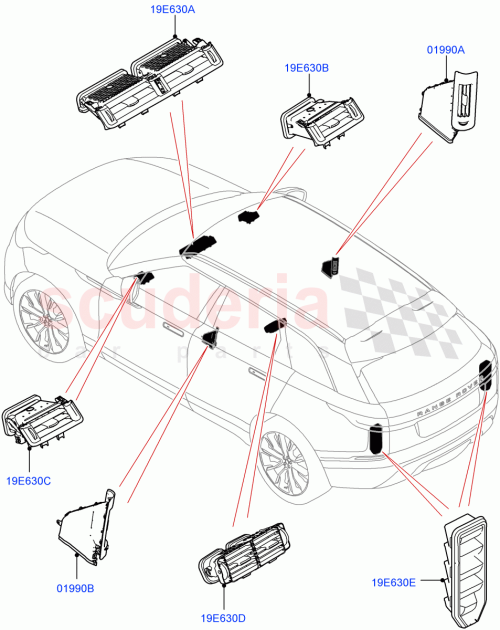 19E630A

19E630B

01990A

scuderia
car parts

RANGE ROVER

19E630C

01990B

19E630D

19E630E