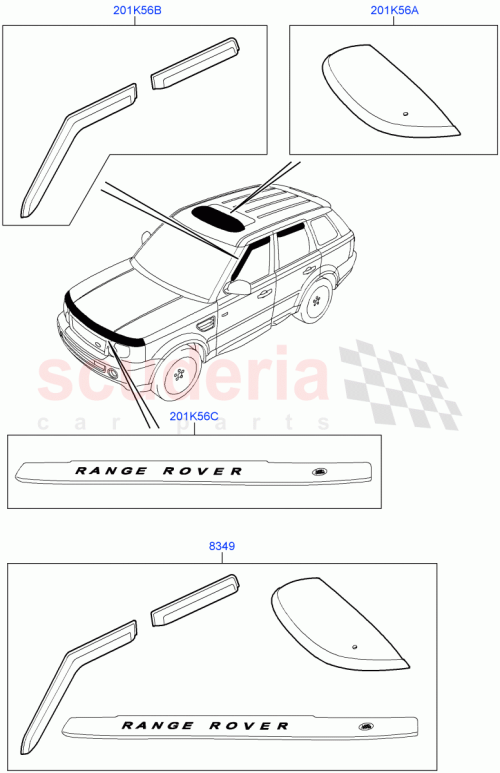 201K56B

201K56A

scuderia
car parts

201K56C

RANGE ROVER

8349

RANGE ROVER