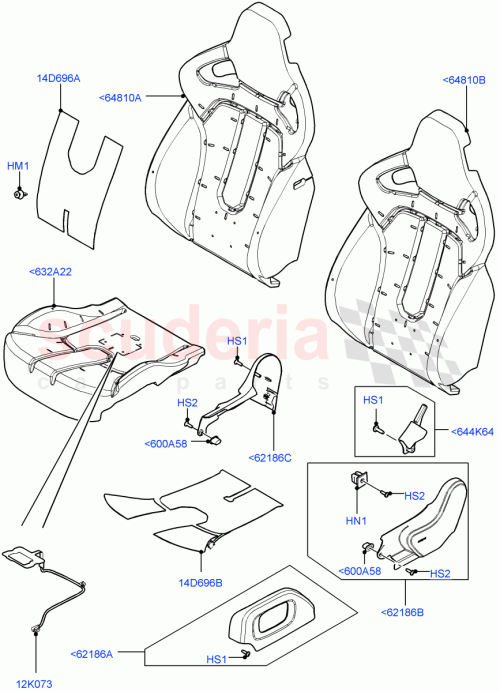 14D696A
<64810A
<64810B
HM1
<632A22
scuderia
car parts
HS1
HS2
<600A58
<62186C
HS1
<644K64
HS2
HN1
<600A58
HS2
<62186B
14D696B
<62186A
HS1
12K073