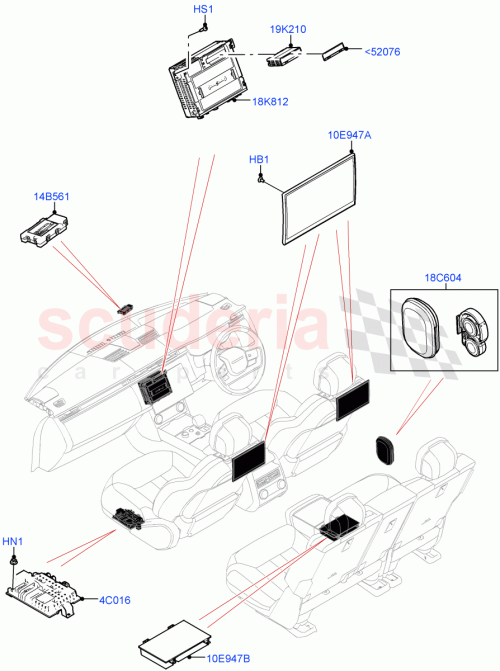 HS1
19K210
<52076
18K812
10E947A
HB1
14B561
18C604
scuderia
car parts
HN1
4C016
10E947B