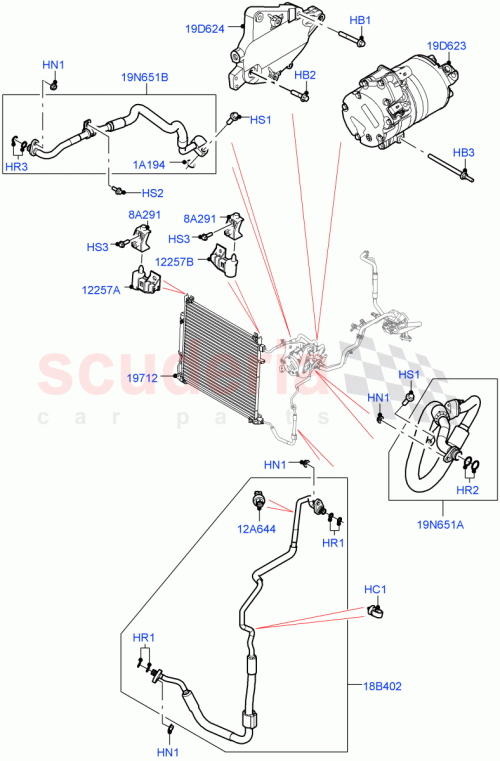 19D624
HB1
19D623
HN1
19N651B
HB2
HS1
HR3
1A194
HB3
HS2
8A291
8A291
HS3
HS3
12257B
12257A
scuderia
car parts
19712
HS1
HN1
HN1
HR2
12A644
HR1
19N651A
HC1
HR1
18B402
HN1