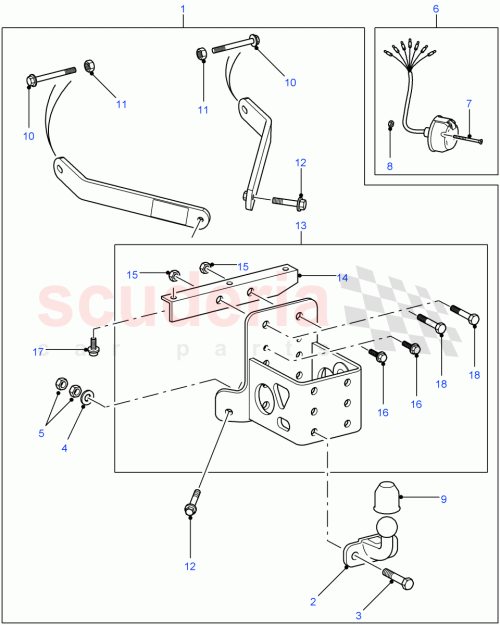 1
6
10
11
11
10
7
8
12
13
15
15
14
scuderia
car parts
17
18
18
16
16
5
4
12
9
2
3