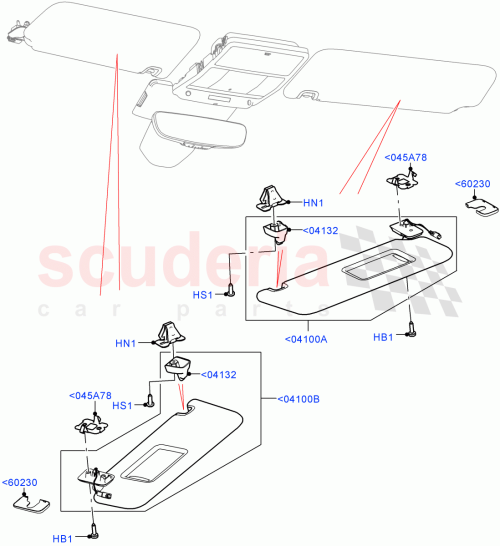 <045A78
<60230
HN1
<04132
scuderia
car parts
HS1
<04100A
HB1
HN1
<04132
<045A78
HS1
<04100B
<60230
HB1