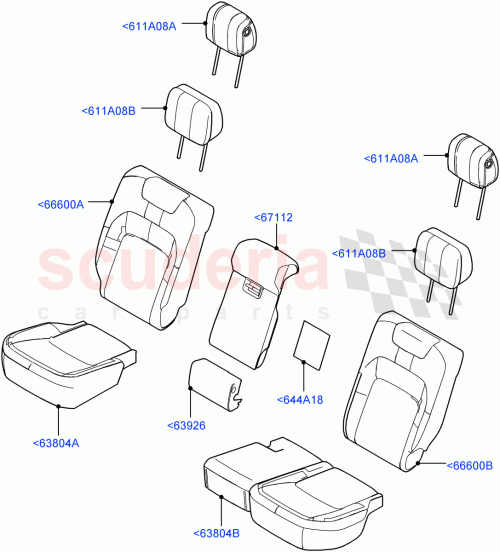 <611A08A
<611A08B
<611A08A
<66600A
<67112
<611A08B
scuderia
car parts
<644A18
<63926
<63804A
<66600B
<63804B