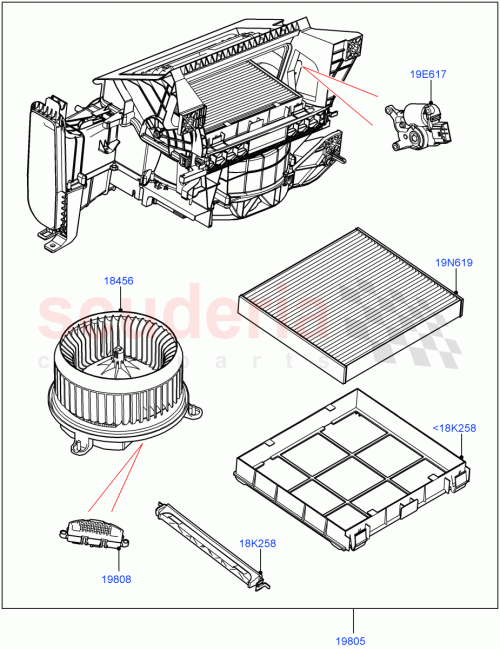 19E617

19N619

18456

scuderia
car parts

<18K258

18K258

19808

19805