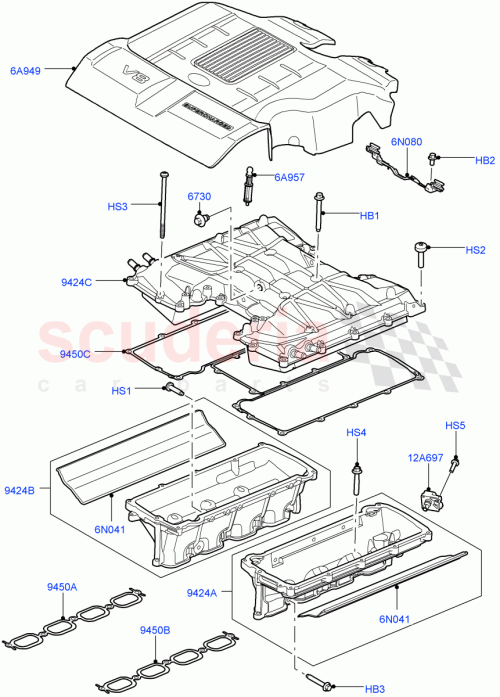 6A949
V8
SUPERCHARGED
6N080
HB2
6A957
HS3
6730
HB1
HS2
9424C
scuderia
car parts
9450C
HS1
HS4
HS5
12A697
9424B
6N041
9424A
6N041
9450A
9450B
HB3