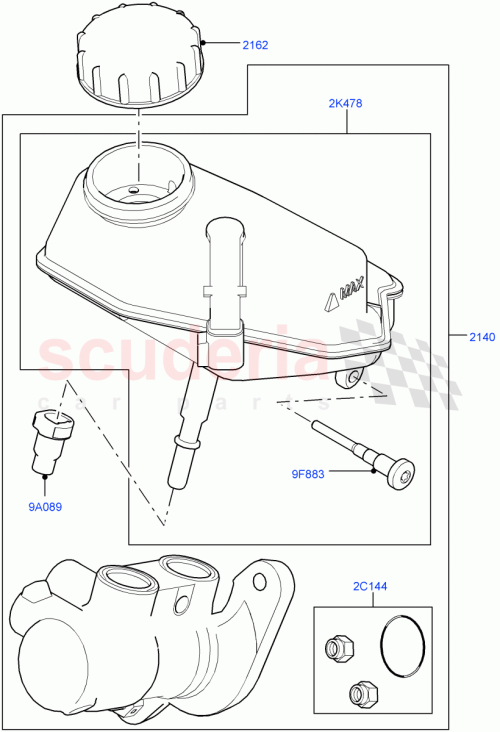 2162
2K478
MAX
2140
scuderia
car parts
9F883
9A089
2C144