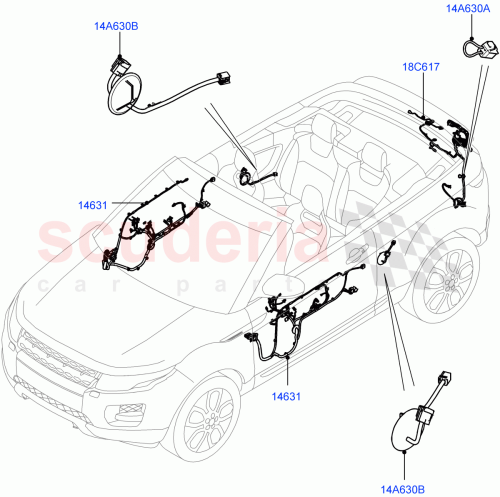 14A630B

14A630A

18C617

14631

scuderia
car parts

14631

14A630B