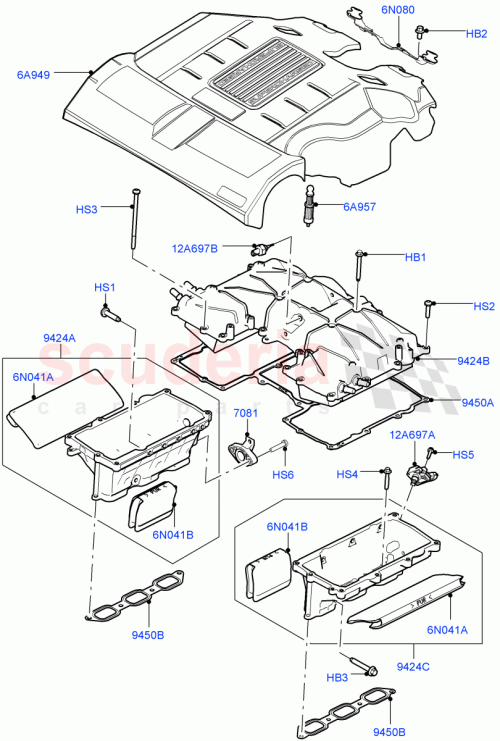 6N080
HB2
6A949
HS3
6A957
12A697B
HB1
HS1
HS2
9424A
9424B
6N041A
9450A
7081
12A697A
HS5
HS6
HS4
6N041B
6N041B
6N041A
9450B
9424C
HB3
9450B
scuderia
car parts