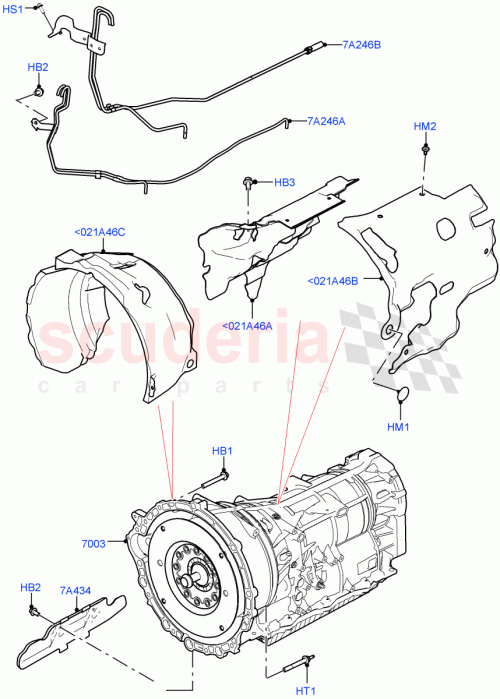 HS1
7A246B
HB2
7A246A
HM2
HB3
<021A46C
<021A46B
<021A46A
scuderia
car parts
HM1
HB1
7003
HB2
7A434
HT1