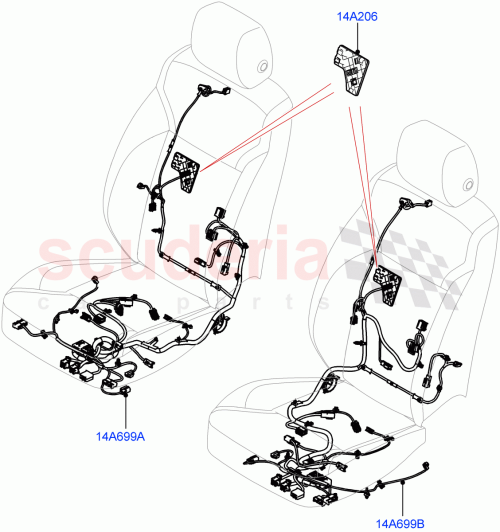 14A206

scuderia
car parts

14A699A

14A699B