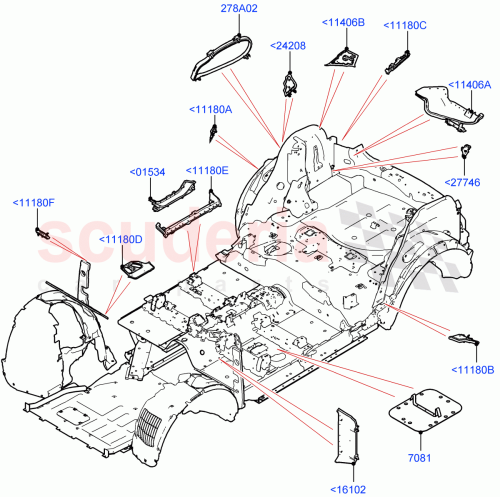 278A02
<11406B
<11180C
<24208
<11406A
<11180A
<27746
<01534
<11180E
<11180F
<11180D
scuderia
car parts
<11180B
7081
<16102