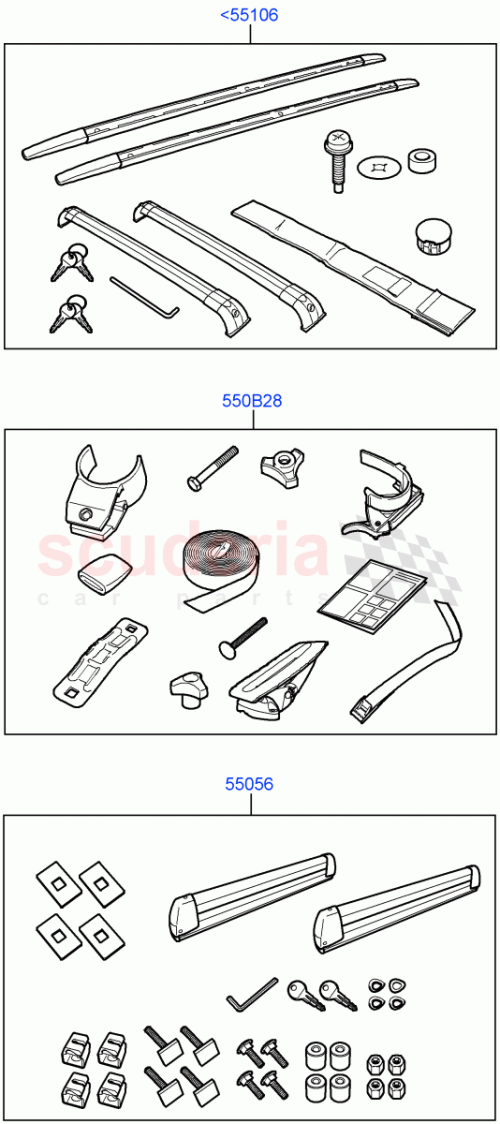 <55106

550B28

scuderia
car parts

55056