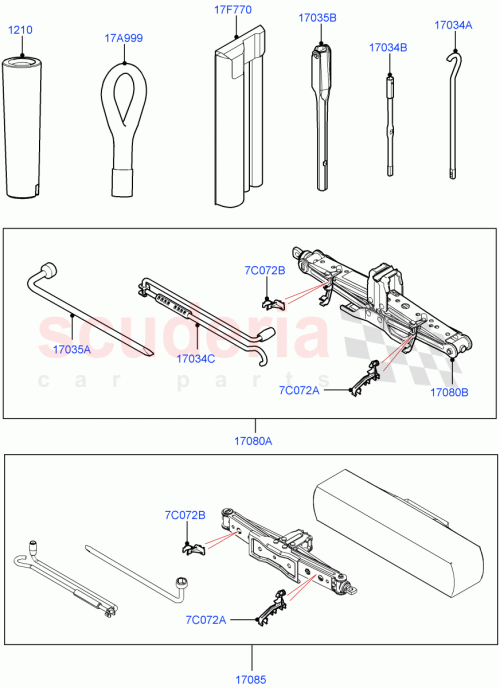 1210

17A999

17F770

17035B

17034B

17034A

7C072B

17035A

17034C

7C072A

17080B

scuderia
car parts

17080A

7C072B

7C072A

17085