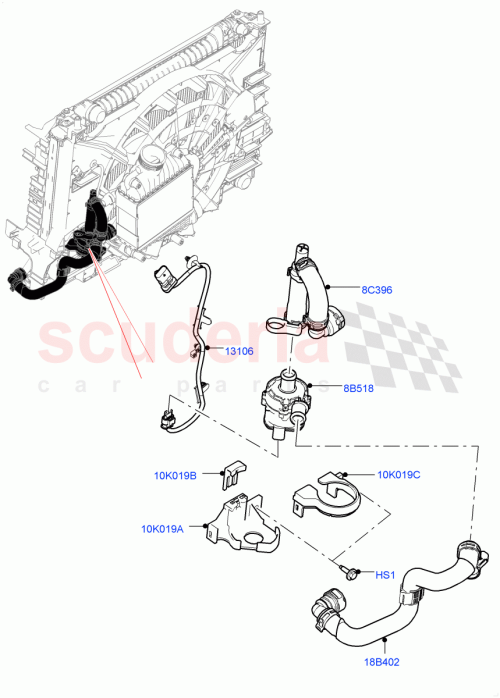 scuderia
car parts

8C396
13106
8B518
10K019B
10K019C
10K019A
HS1
18B402