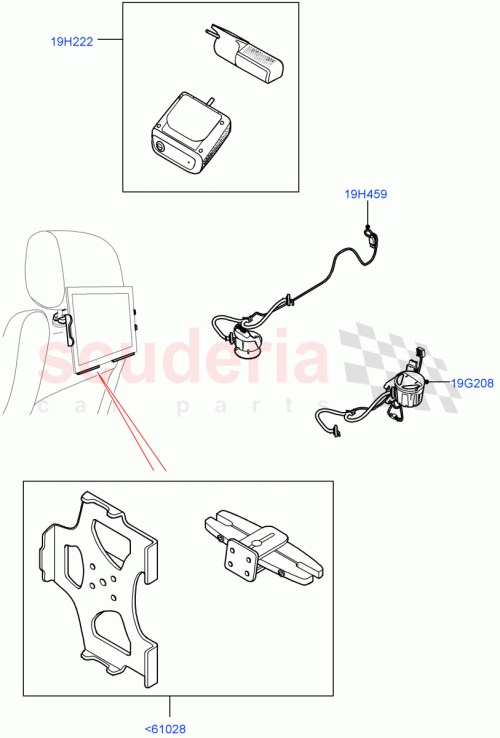 19H222

19H459

scuderia
car parts

19G208

<61028