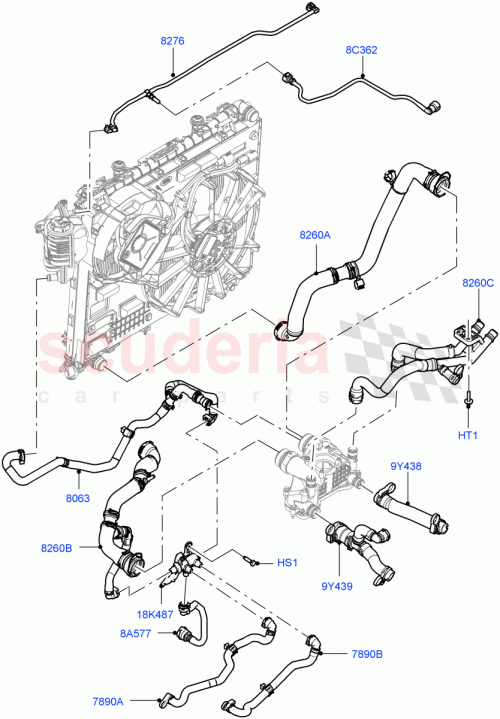 8276

8C362

8260A

8260C

scuderia
car parts

HT1

9Y438

8063

8260B

HS1

9Y439

18K487

8A577

7890B

7890A