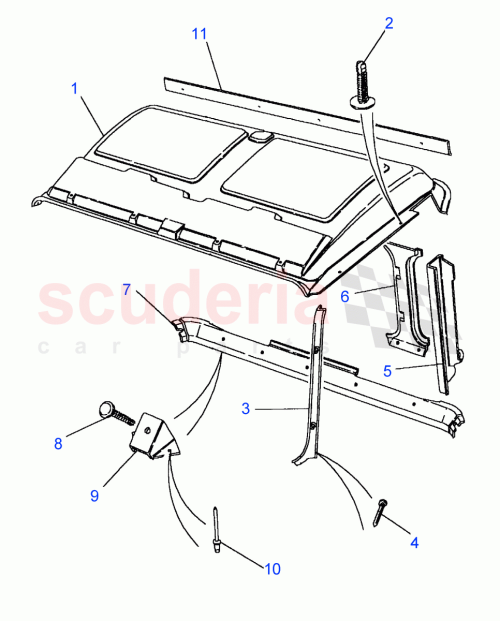 11
2
1
scuderia
car parts
7
6
5
3
8
9
4
10