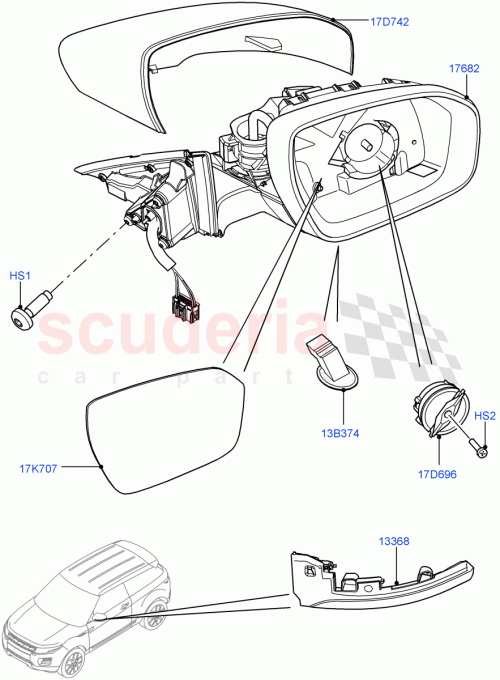 17D742
17682
HS1
scuderia
car parts
13B374
HS2
17K707
17D696
13368