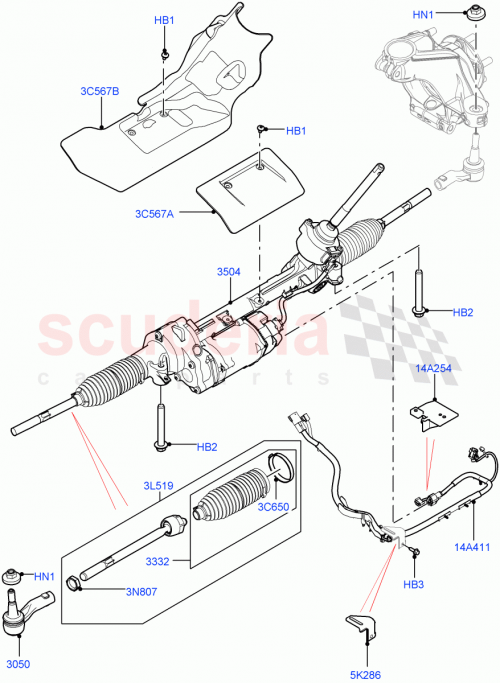 HB1
HN1
3C567B
HB1
3C567A
3504
HB2
scuderia
car parts
14A254
HB2
3L519
3C650
3332
14A411
HN1
3N807
HB3
3050
5K286