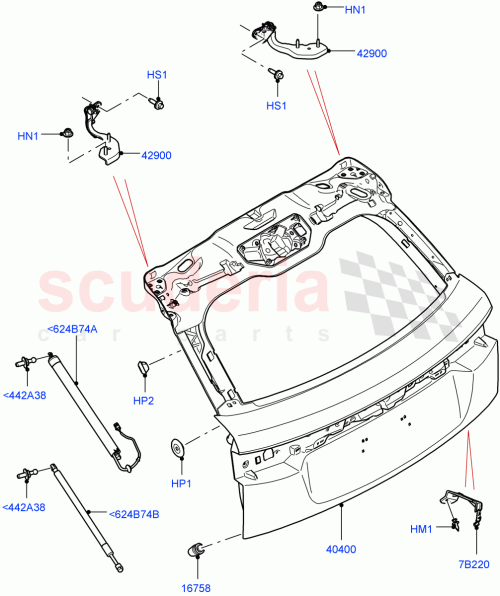 HN1
42900
HS1
HS1
HN1
42900
scuderia
car parts
<624B74A
<442A38
HP2
HP1
<442A38
<624B74B
16758
40400
HM1
7B220