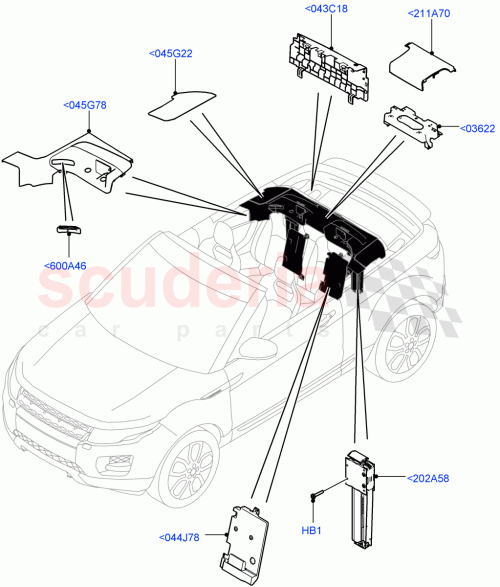 <043C18
<211A70
<045G22
<045G78
<03622
<600A46
scuderia
car parts
<202A58
HB1
<044J78