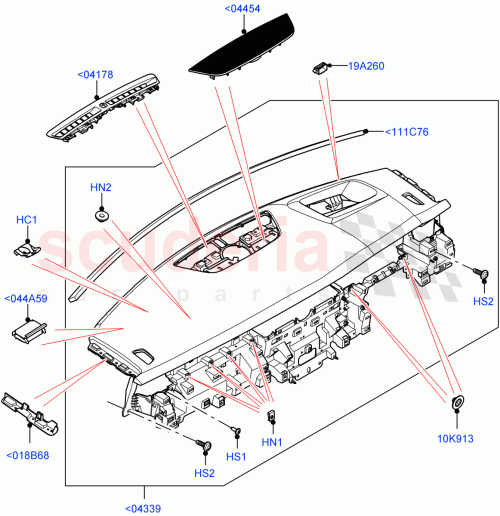 <04454
<04178
19A260
<111C76
HN2
HC1
scuderia
car parts
<044A59
HS2
<018B68
HN1
HS1
HS2
10K913
<04339