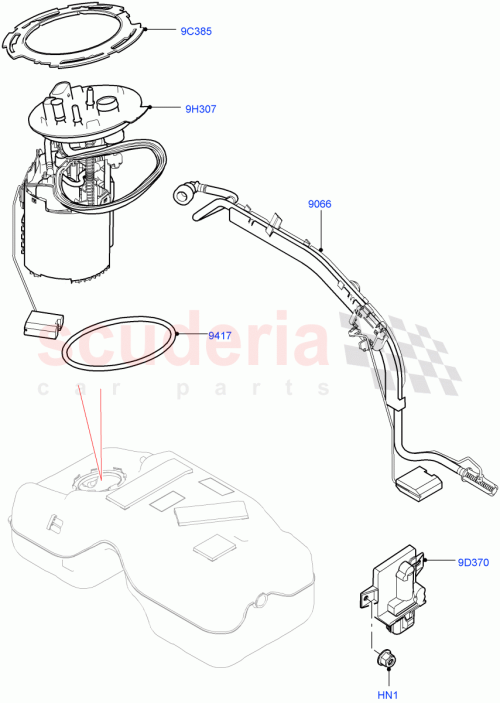 9C385

9H307

9066

9417

scuderia
car parts

9D370

HN1