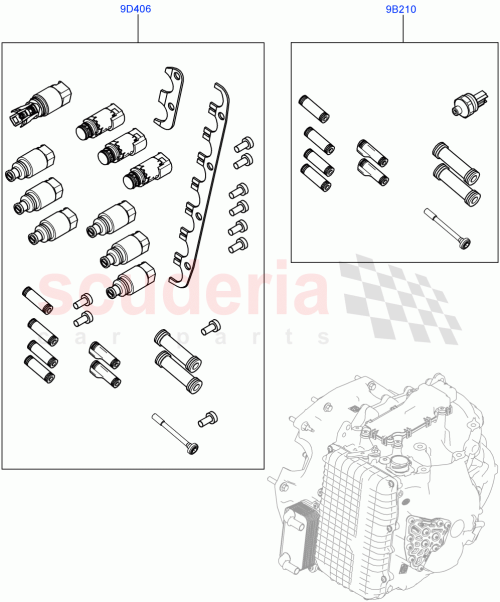 9D406

9B210

scuderia
car parts