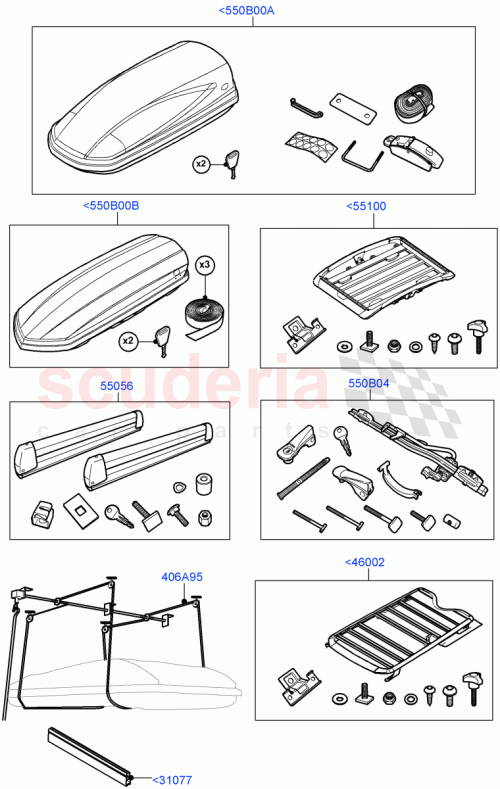 <550B00A

x2

<550B00B

x3

x2

<55100

scuderia
car parts

55056

550B04

406A95

<46002

<31077