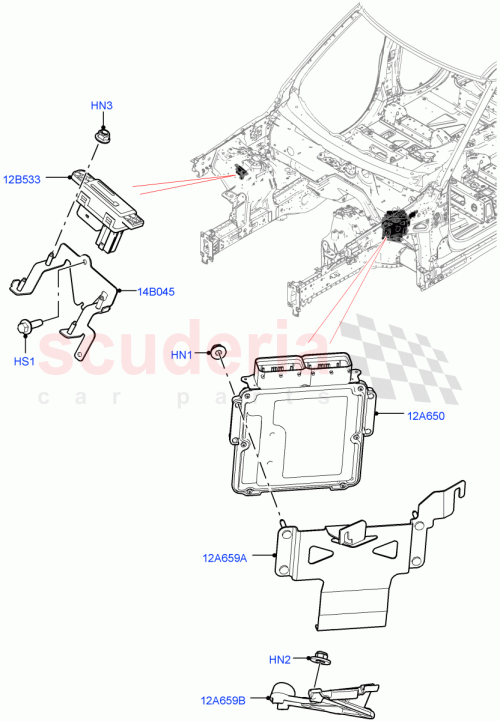 HN3

12B533

14B045

HS1

scuderia
car parts

HN1

12A650

12A659A

HN2

12A659B