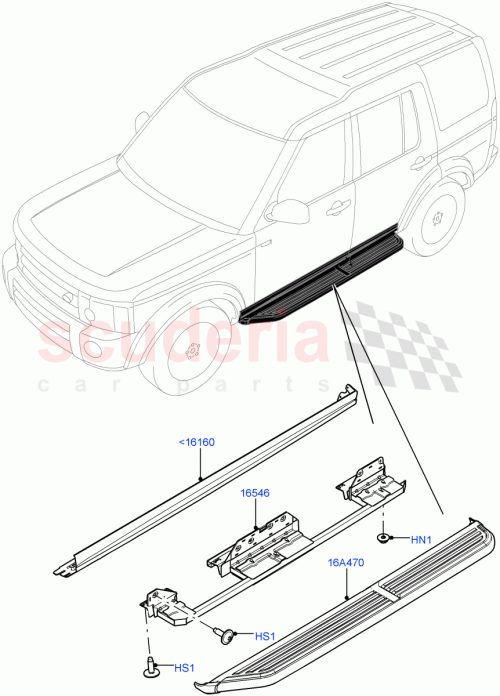 scuderia
car parts

<16160

16546

HN1

16A470

HS1

HS1