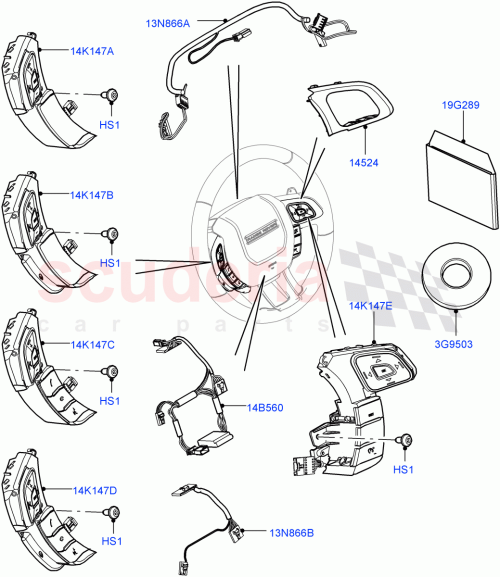 13N866A
14K147A
HS1
14524
19G289
14K147B
HS1
scuderia
car parts
14K147E
3G9503
14K147C
HS1
14B560
HS1
14K147D
HS1
13N866B