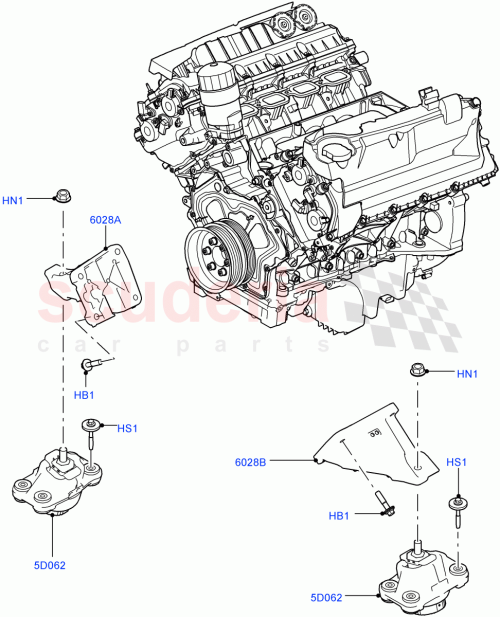 HN1
6028A
scuderia
car parts
HB1
HS1
5D062
HN1
6028B
HS1
HB1
5D062