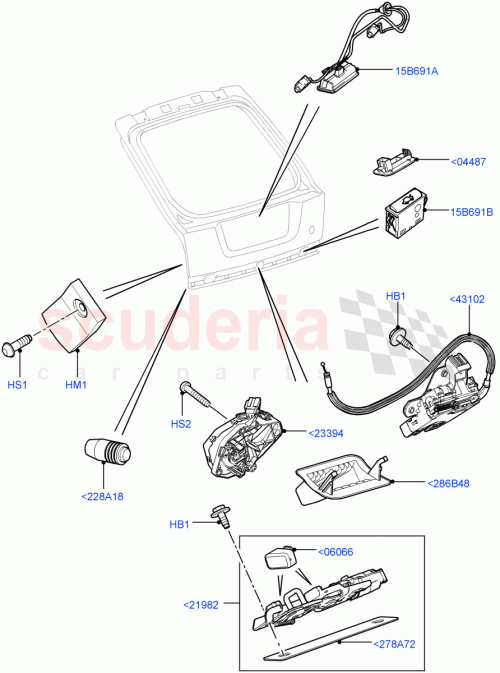 15B691A

<04487

15B691B

HB1

<43102

scuderia
car parts

HS1

HM1

HS2

<23394

<228A18

<286B48

HB1

<06066

<21982

<278A72