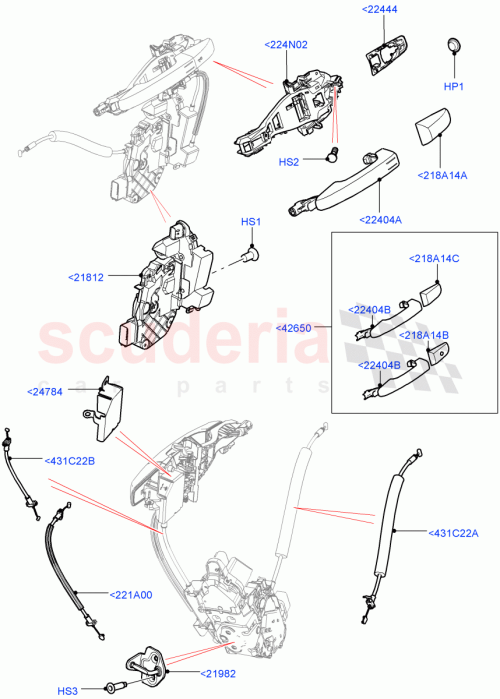 <22444
<224N02
HP1
HS2
<218A14A
<22404A
HS1
<21812
<218A14C
<22404B
<42650
<218A14B
<22404B
scuderia
car parts
<24784
<431C22B
<431C22A
<221A00
<21982
HS3