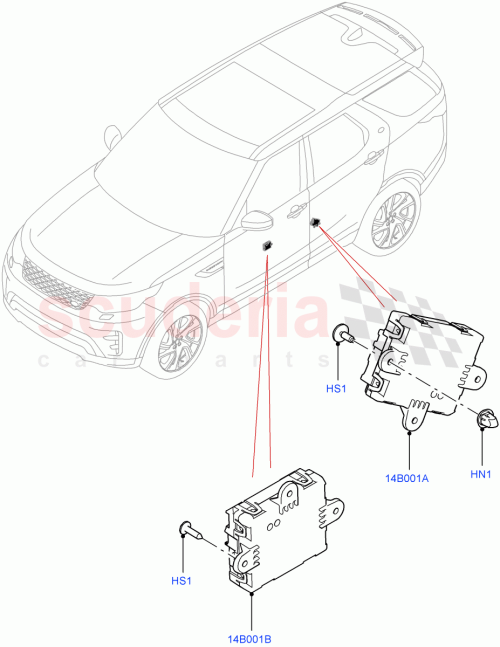 scuderia
car parts

HS1

14B001A

HN1

HS1

14B001B