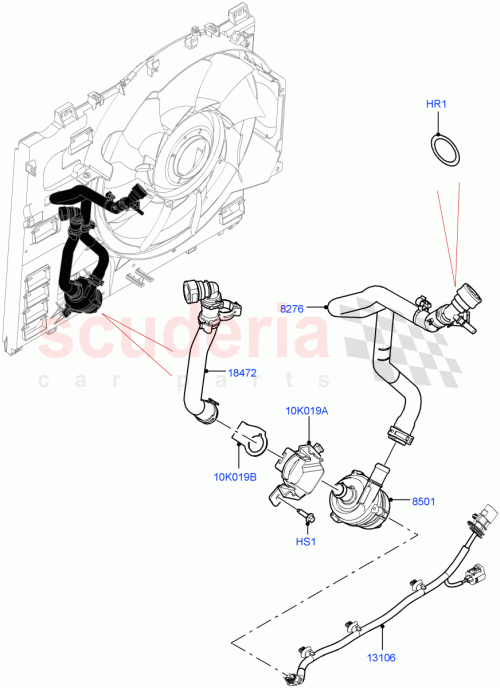 HR1

8276

scuderia
car parts

18472

10K019A

10K019B

8501

HS1

13106