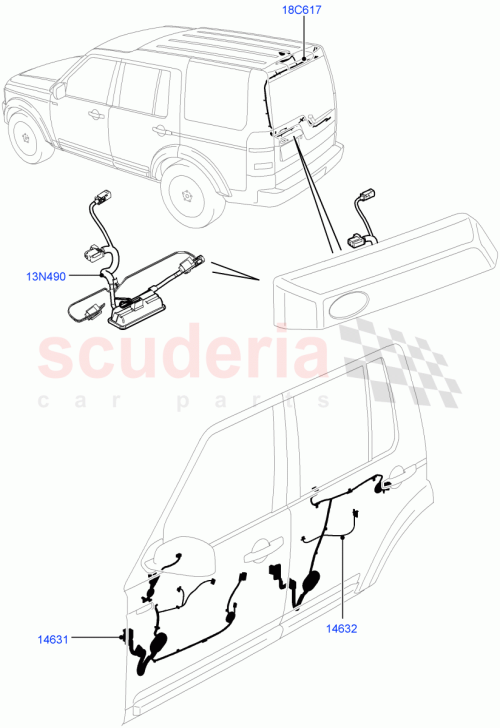 18C617

13N490

scuderia
car parts

14631

14632