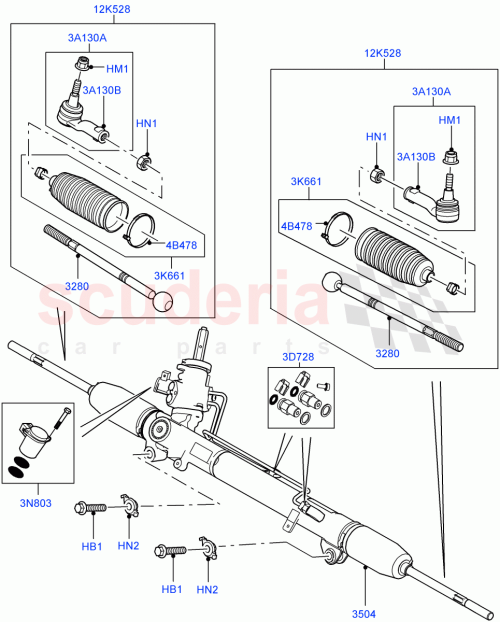 12K528
3A130A
HM1
3A130B
HN1
4B478
3K661
3280
12K528
3A130A
HM1
HN1
3A130B
3K661
4B478
3280
scuderia
car parts
3D728
3N803
HB1
HN2
HB1
HN2
3504