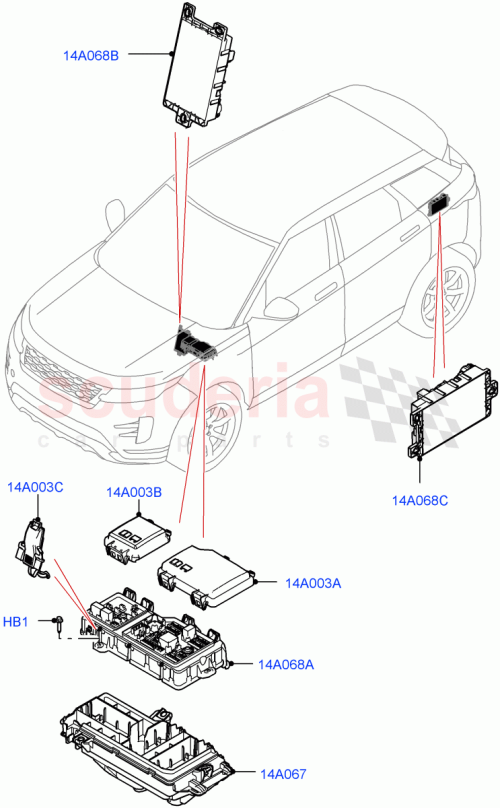 14A068B

scuderia
car parts

14A003C

14A003B

14A068C

14A003A

HB1

14A068A

14A067