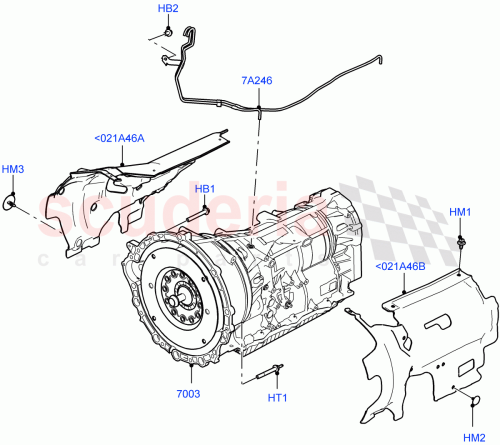 HB2
7A246
<021A46A
HM3
HB1
scuderia
car parts
HM1
<021A46B
7003
HT1
HM2