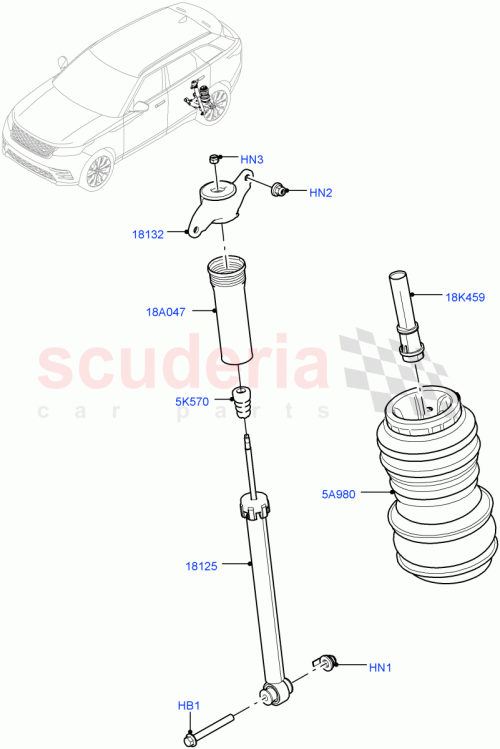 HN3
HN2
18132
18A047
18K459
scuderia
car parts
5K570
5A980
18125
HN1
HB1