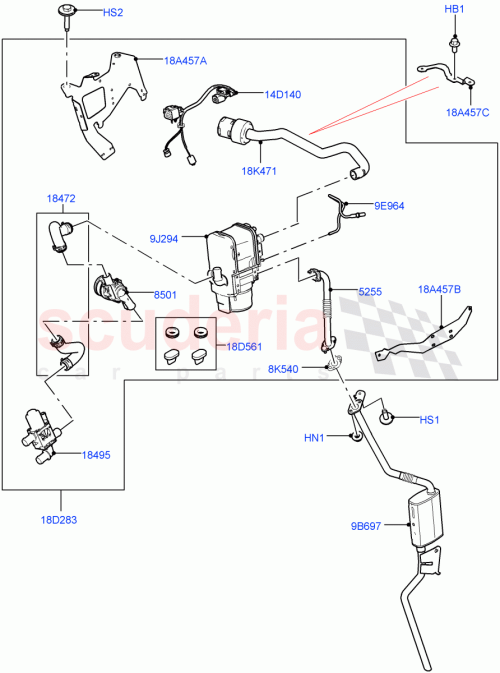 HS2
HB1
18A457A
14D140
18A457C
18K471
18472
9E964
9J294
8501
5255
18A457B
scuderia
car parts
18D561
8K540
HS1
HN1
18495
18D283
9B697