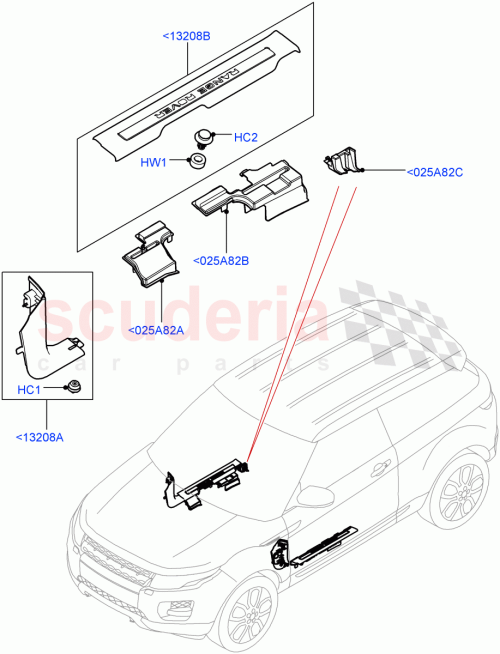 <13208B

RANGE ROVER

HC2

HW1

<025A82C

<025A82B

<025A82A

scuderia
car parts

HC1

<13208A