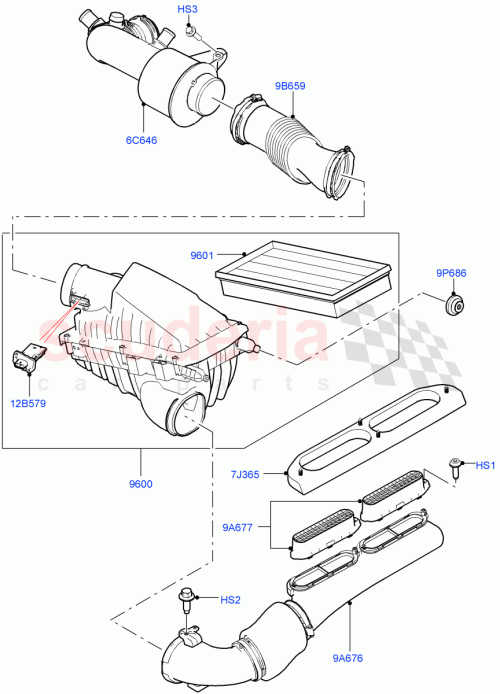 HS3
9B659
6C646
9601
9P686
scuderia
car parts
12B579
9600
7J365
HS1
9A677
HS2
9A676