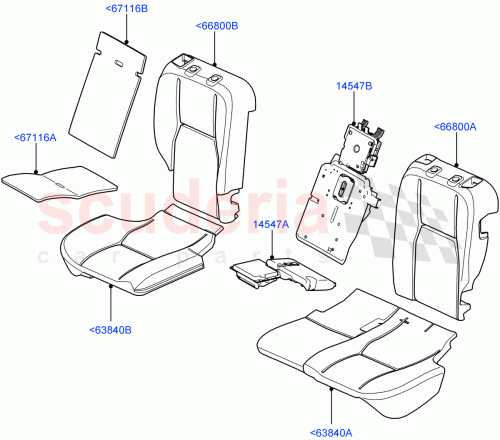 <67116B
<66800B
14547B
<66800A
<67116A
scuderia
car parts
14547A
<63840B
<63840A