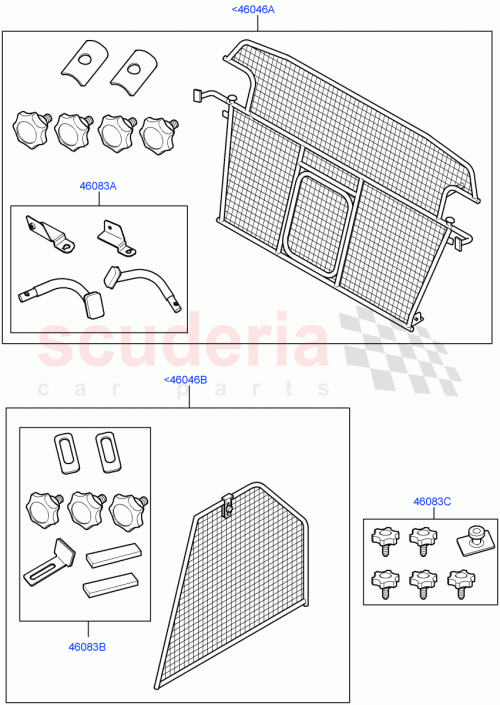 <46046A

46083A

scuderia
car parts

<46046B

46083C

46083B