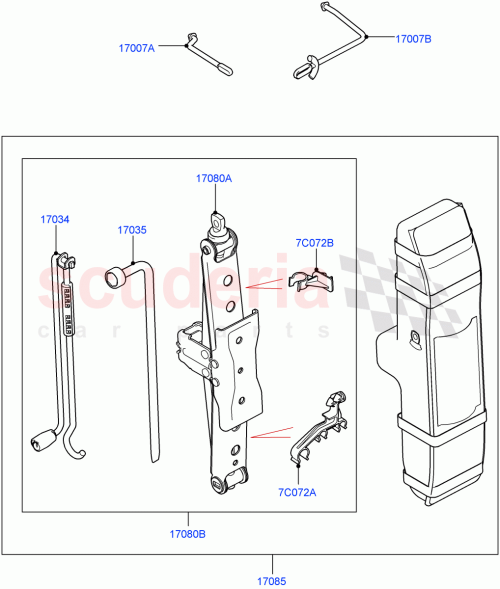 17007A

17007B

17080A

17034

17035

7C072B

scuderia
car parts

7C072A

17080B

17085